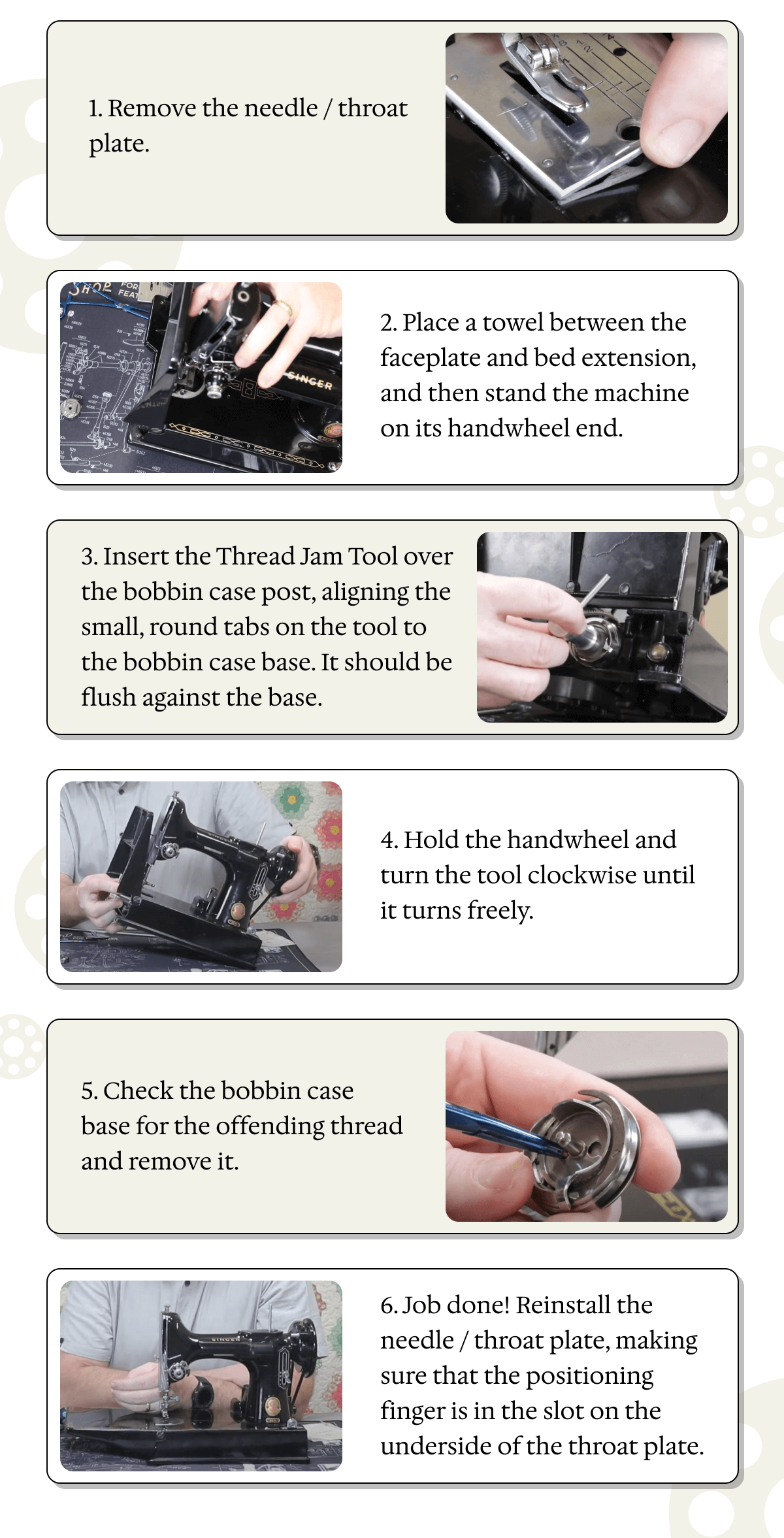 1. Remove the needle / throat plate.

SHOP FOR FEAT

SINGER

2. Place a towel between the faceplate and bed extension, and then stand the machine on its handwheel end.

3. Insert the Thread Jam Tool over the bobbin case post, aligning the small, round tabs on the tool to the bobbin case base. It should be flush against the base.

4. Hold the handwheel and turn the tool clockwise until it turns freely.

5. Check the bobbin case base for the offending thread and remove it.

SINGER

6. Job done! Reinstall the needle / throat plate, making sure that the positioning finger is in the slot on the underside of the throat plate.